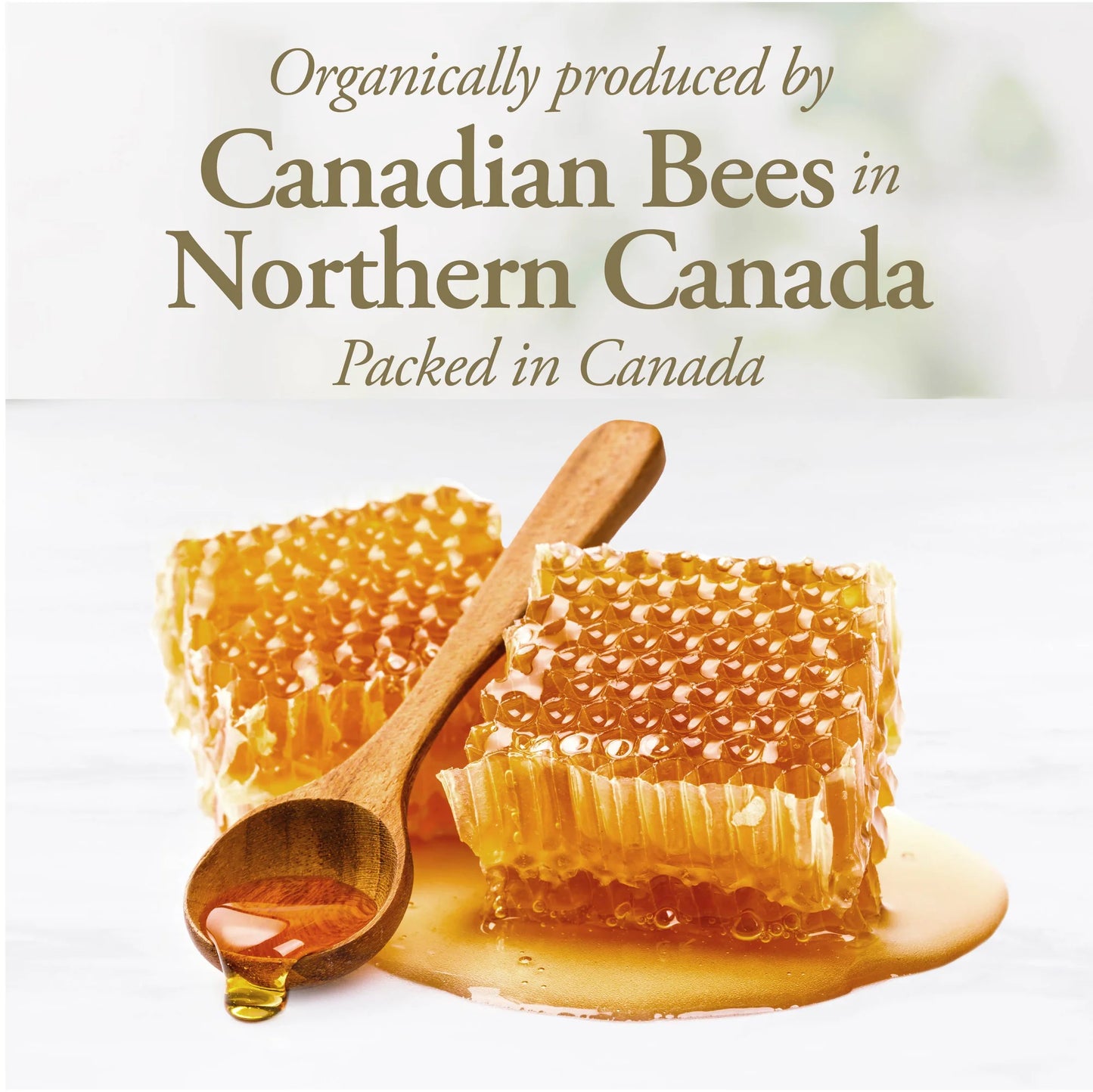 Organically produced by
Canadian Bees in
Northern Canada
Packed in Canada